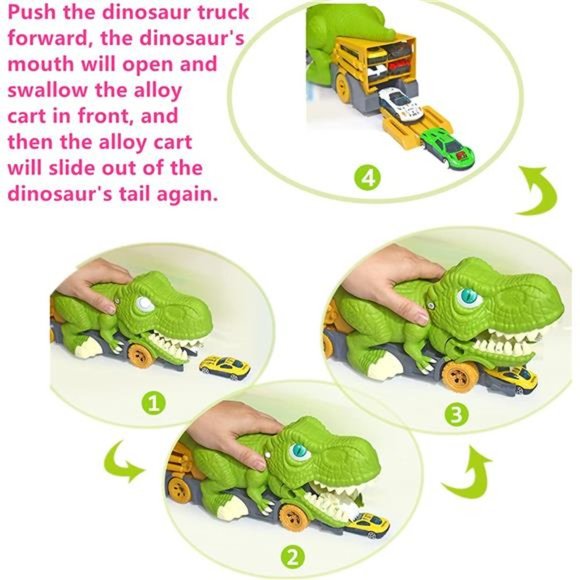 Push the dinosaur truck forward, the dinosaur's mouth will open and swallow the alloy cart in front, and then the alloy cart will slide out of the dinosaur's tail again.

4

1

3

2